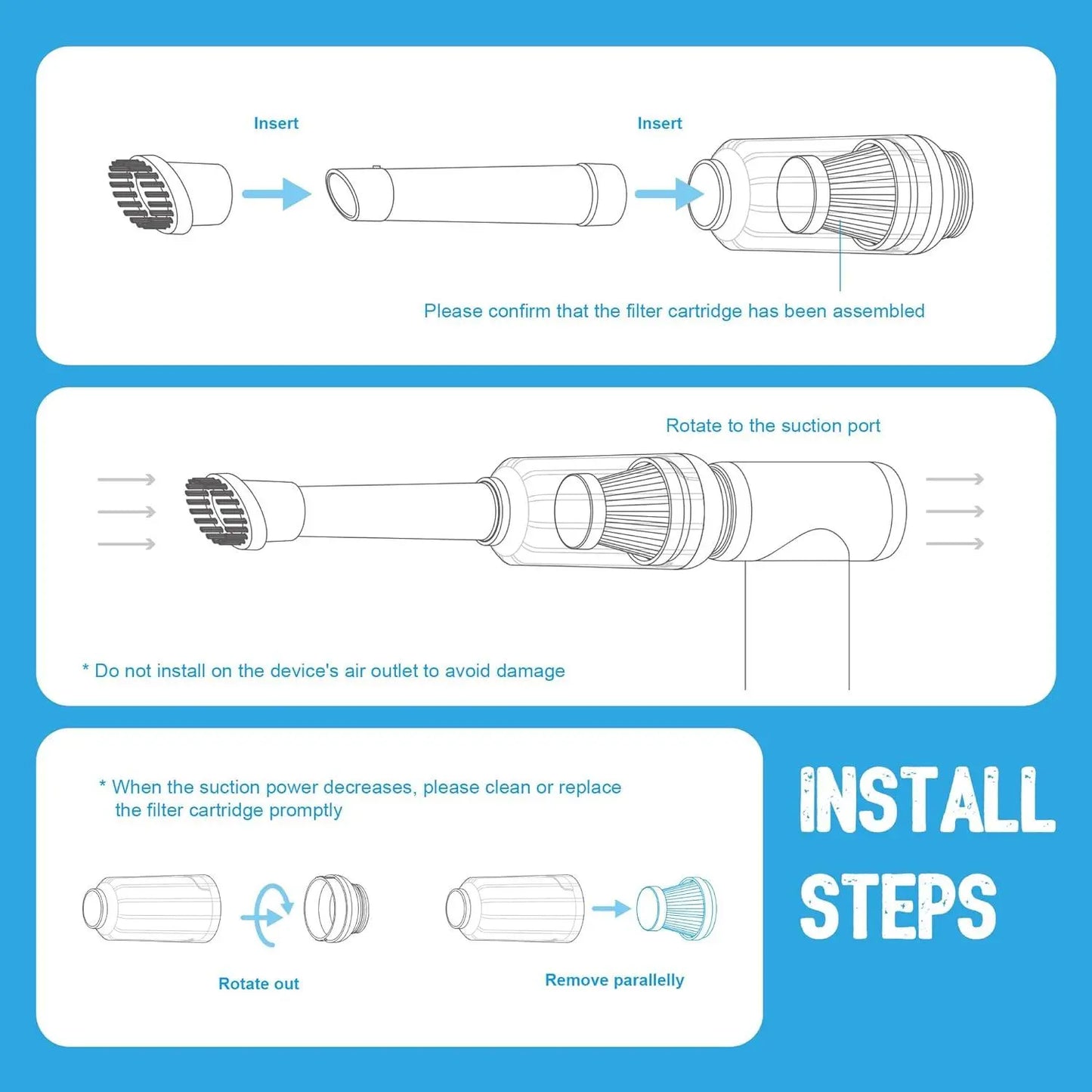 Insert

Insert

Please confirm that the filter cartridge has been assembled

Rotate to the suction port

* Do not install on the device's air outlet to avoid damage

* When the suction power decreases, please clean or replace the filter cartridge promptly

Rotate out

Remove parallelly

INSTALL STEPS